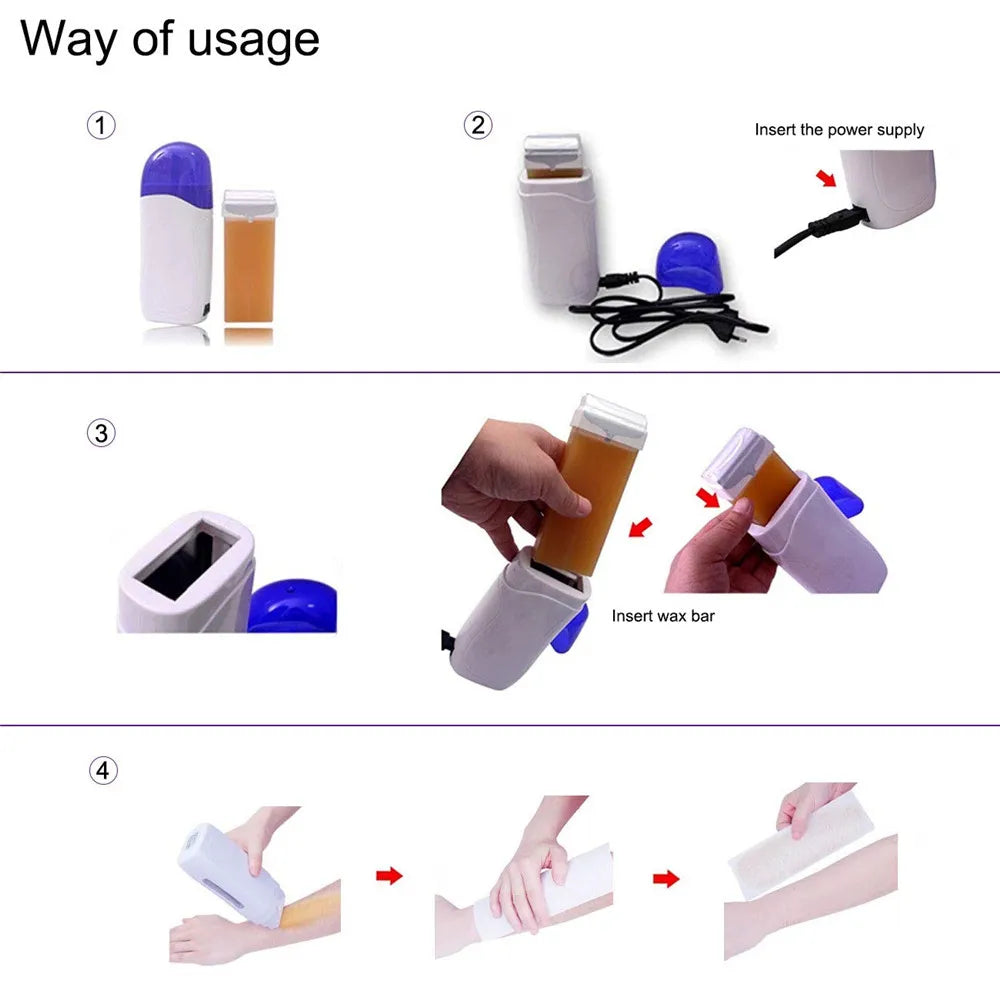 Way of usage

①

②

Insert the power supply

③

Insert wax bar

④